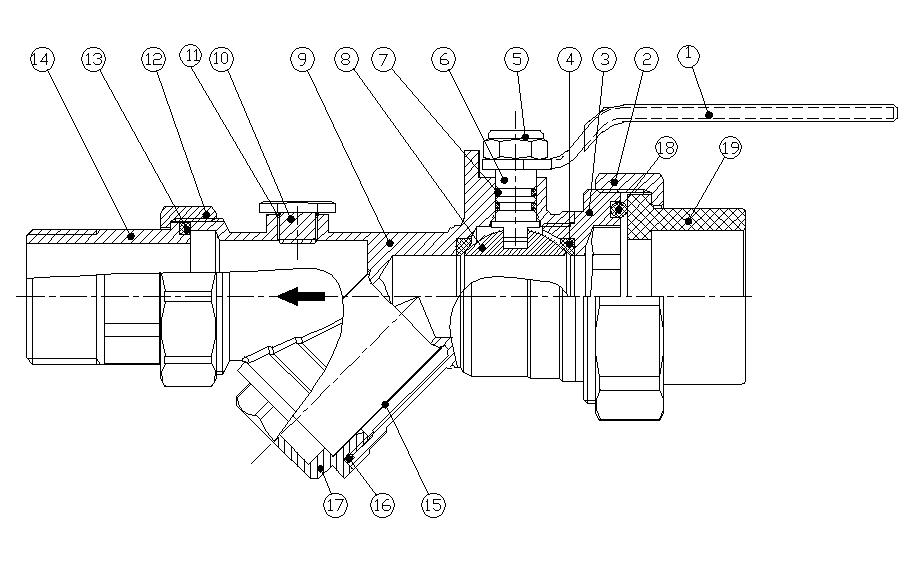 14 13 12 11 10 9 8 7 6 5 4 3 2 1
18 19
17 16 15