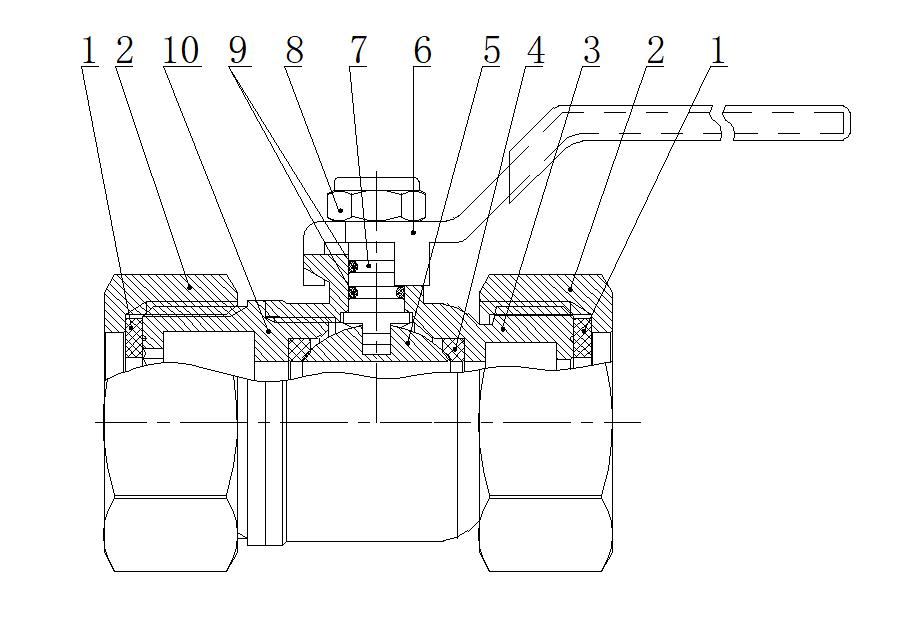 1 2 10 9 8 7 6 5 4 3 2 1