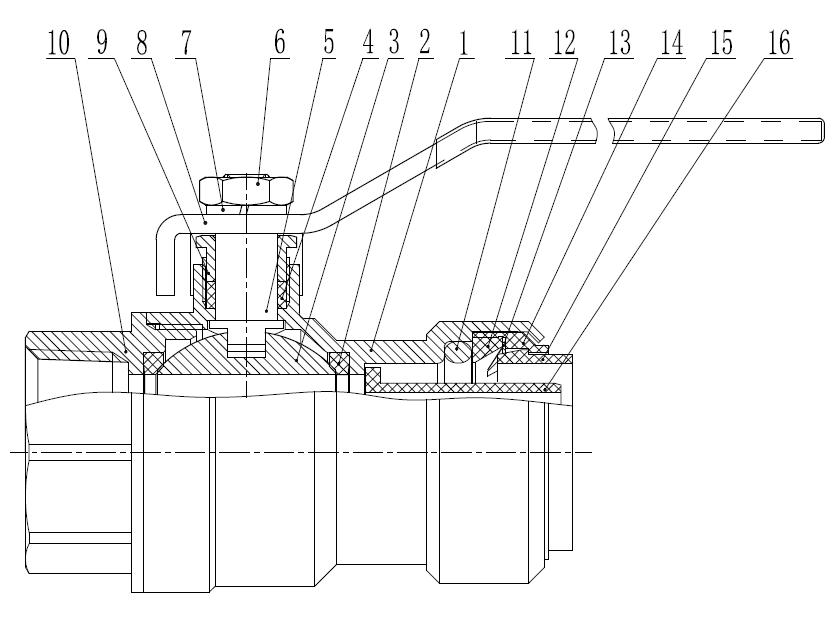 10 9 8 7 6 5 4 3 2 1 11 12 13 14 15 16