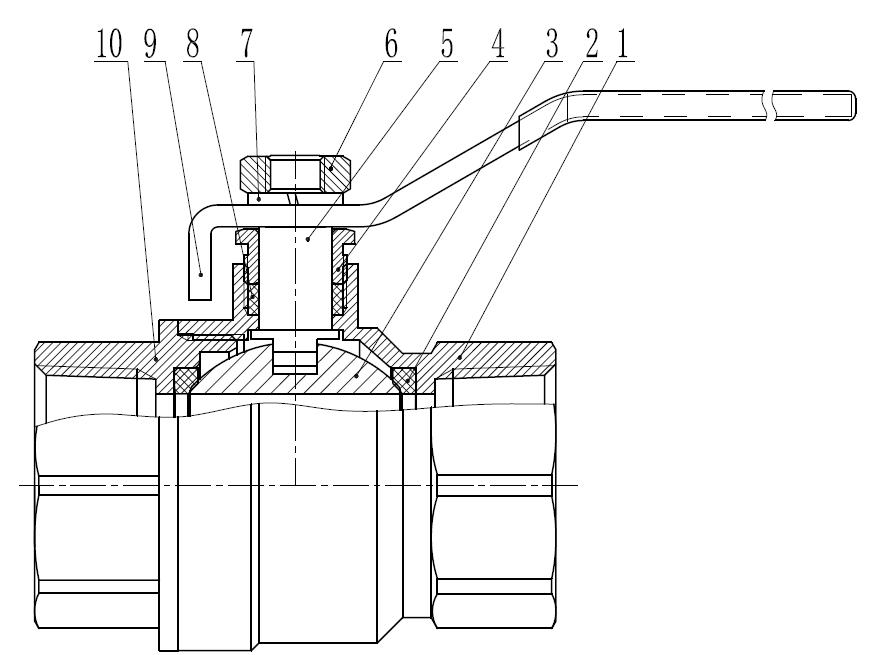 10 9 8 7 6 5 4 3 2 1