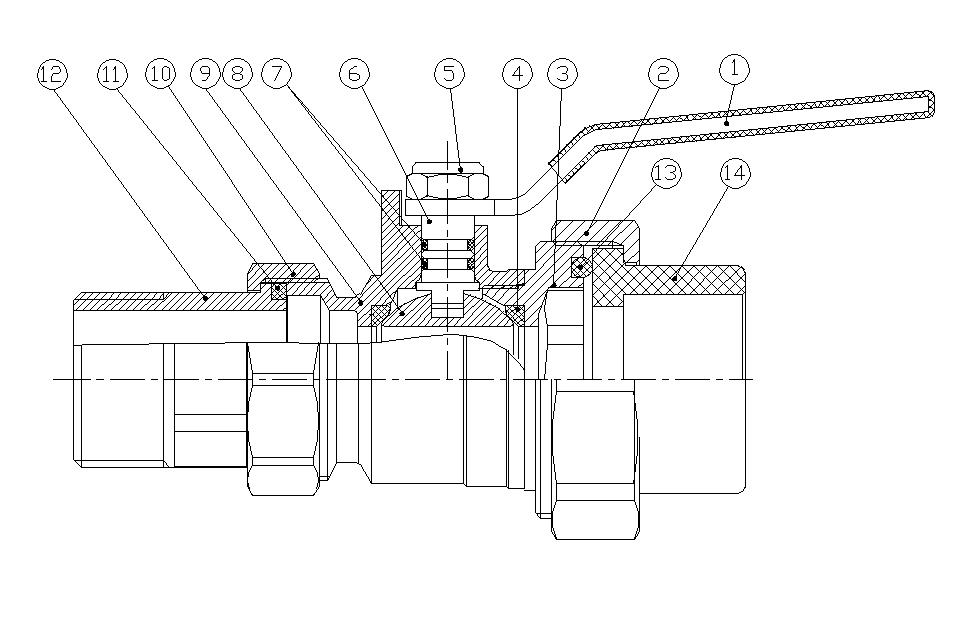 12 11 10 9 8 7 6 5 4 3 2 1

13 14